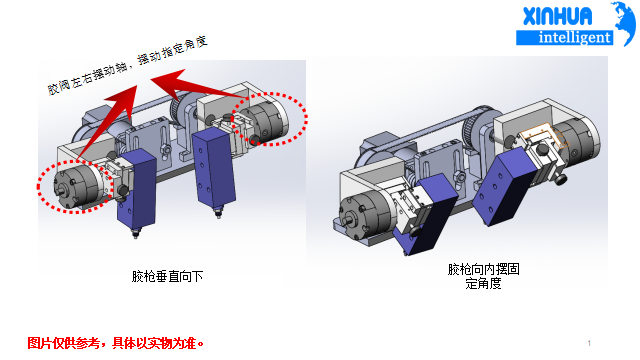 XINHUA
intelligent

胶阀左右摆动轴，摆动指定角度

胶枪垂直向下

胶枪向内摆固定角度

图片仅供参考，具体以实物为准。

1